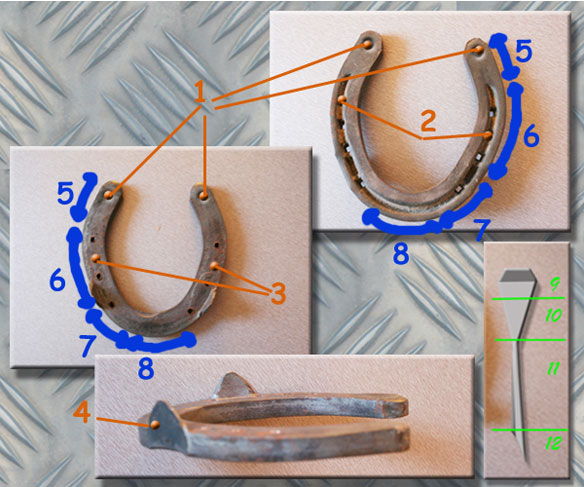 1
5
2
6
7
8
5
6
3
7
8
4
9
10
11
12